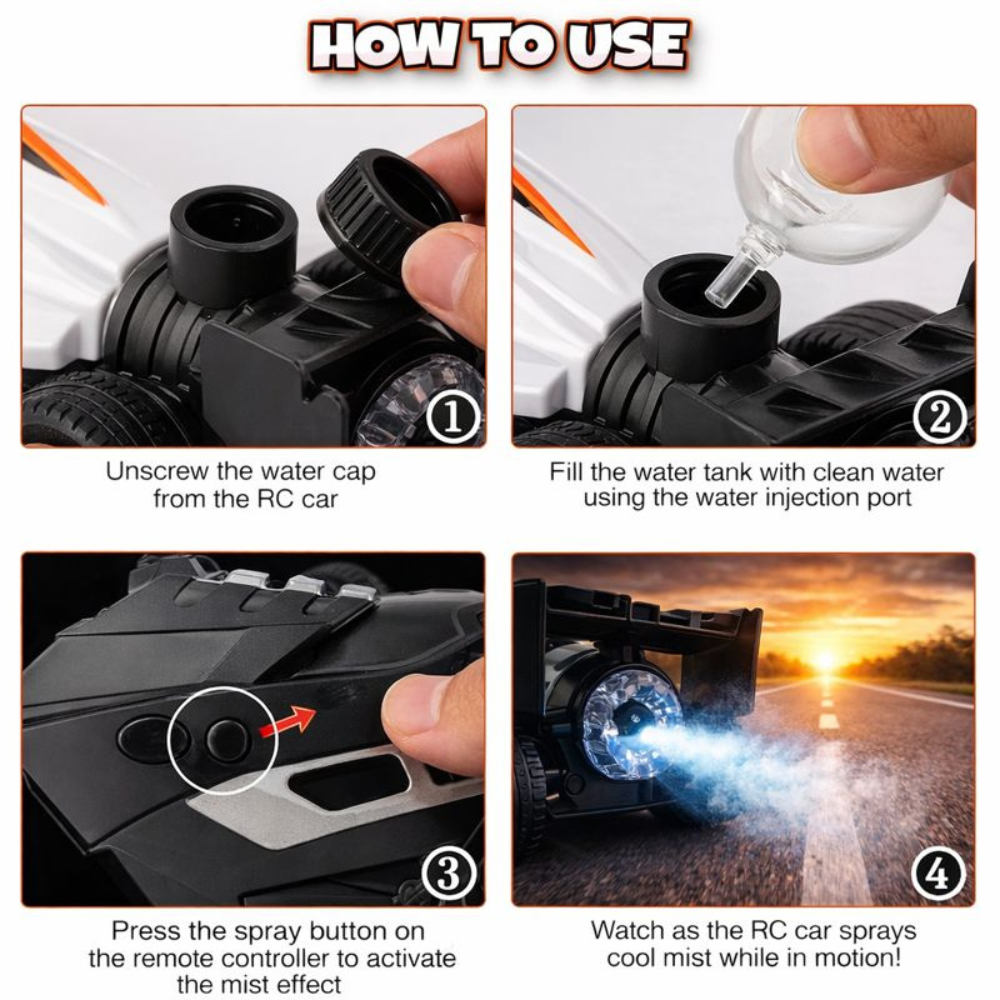 HOW TO USE

1
Unscrew the water cap from the RC car

2
Fill the water tank with clean water using the water injection port

3
Press the spray button on the remote controller to activate the mist effect

4
Watch as the RC car sprays cool mist while in motion!